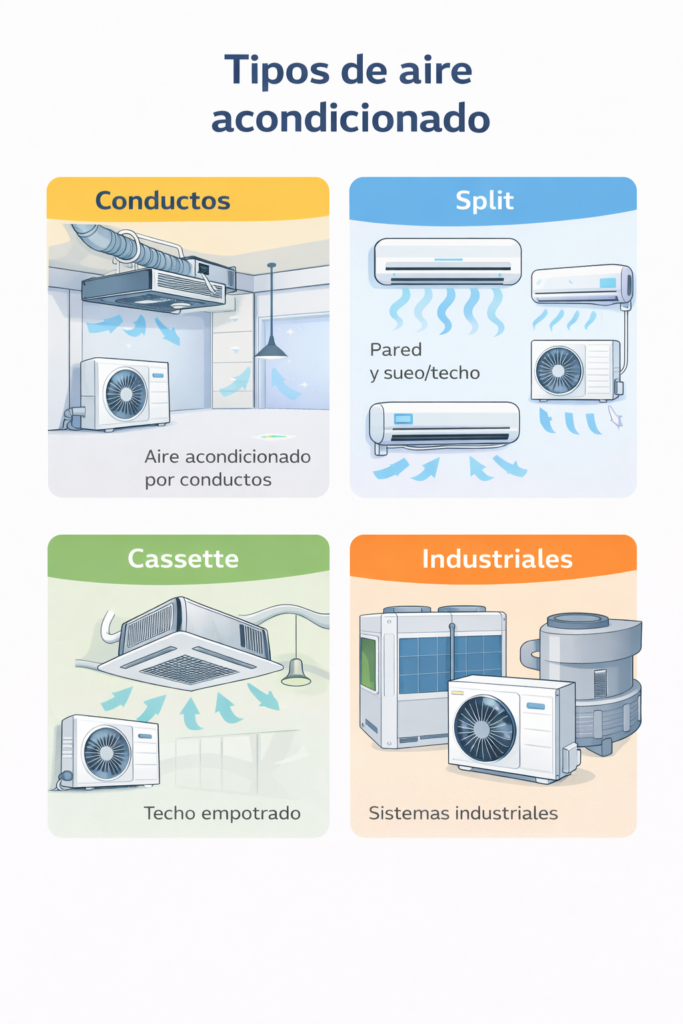 Tipos de aire acondicionado

Conductos

Aire acondicionado por conductos

Split

Pared y sueo/techo

Cassette

Techo empotrado

Industriales

Sistemas industriales